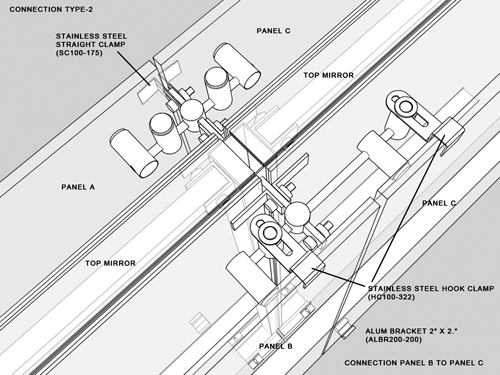 CONNECTION TYPE-2

STAINLESS STEEL STRAIGHT CLAMP (SC100-175)

PANEL C

TOP MIRROR

PANEL A

PANEL C

TOP MIRROR

STAINLESS STEEL HOOK CLAMP (HC100-322)

ALUM BRACKET 2" X 2." (ALBR200-200)

PANEL B

CONNECTION PANEL B TO PANEL C